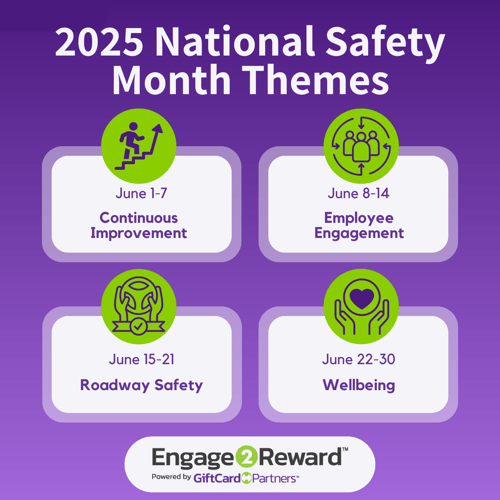 2025 National Safety Month Themes

June 1-7
Continuous Improvement

June 8-14
Employee Engagement

June 15-21
Roadway Safety

June 22-30
Wellbeing

Engage2Reward™
Powered by GiftCard Partners™