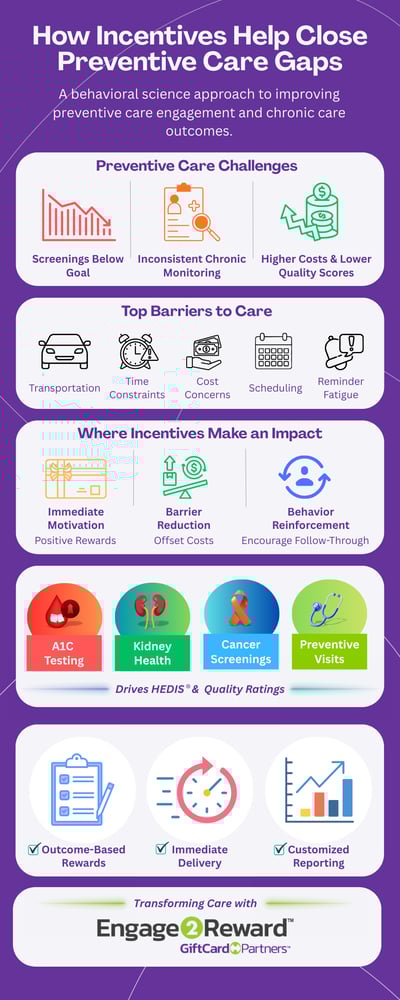 How Incentives Help Close Preventive Care Gaps

A behavioral science approach to improving preventive care engagement and chronic care outcomes.

Preventive Care Challenges

Screenings Below Goal

Inconsistent Chronic Monitoring

Higher Costs & Lower Quality Scores

Top Barriers to Care

Transportation

Time Constraints

Cost Concerns

Scheduling

Reminder Fatigue

Where Incentives Make an Impact

Immediate Motivation
Positive Rewards

Barrier Reduction
Offset Costs

Behavior Reinforcement
Encourage Follow-Through

A1C Testing

Kidney Health

Cancer Screenings

Preventive Visits

Drives HEDIS® & Quality Ratings

Outcome-Based Rewards

Immediate Delivery

Customized Reporting

Transforming Care with

Engage2Reward™
GiftCard Partners™