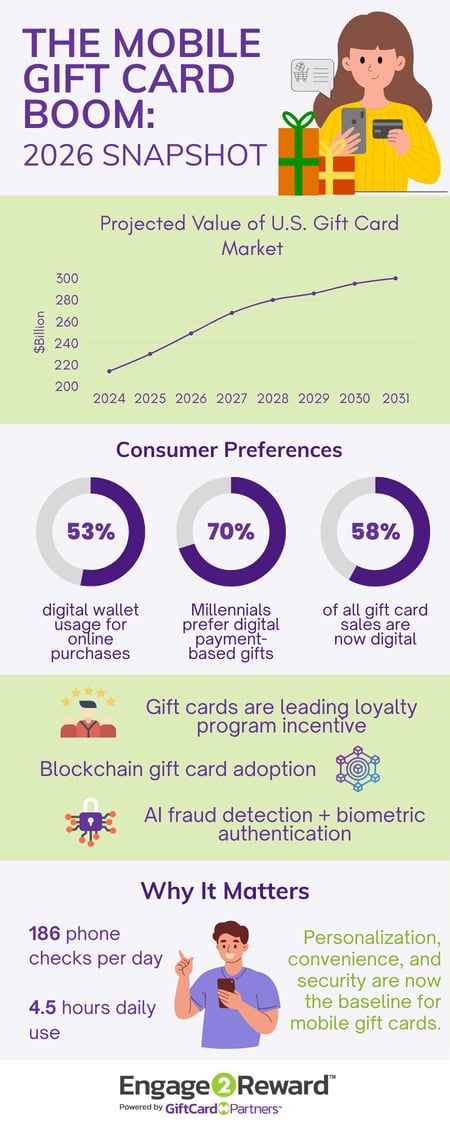 THE MOBILE GIFT CARD BOOM:
2026 SNAPSHOT

Projected Value of U.S. Gift Card Market

$Billion

300
280
260
240
220
200

2024 2025 2026 2027 2028 2029 2030 2031

Consumer Preferences

53%
digital wallet usage for online purchases

70%
Millennials prefer digital payment-based gifts

58%
of all gift card sales are now digital

Gift cards are leading loyalty program incentive

Blockchain gift card adoption

AI fraud detection + biometric authentication

Why It Matters

186 phone checks per day

4.5 hours daily use

Personalization, convenience, and security are now the baseline for mobile gift cards.

Engage2Reward™
Powered by GiftCard Partners™